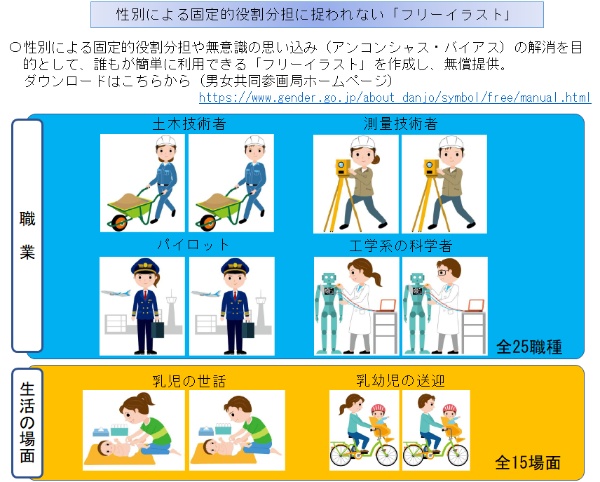 性別による固定的役割分担に捉われない「フリーイラスト」

○性別による固定的役割分担や無意識の思い込み（アンコンシャス・バイアス）の解消を目的として、誰もが簡単に利用できる「フリーイラスト」を作成し、無償提供。
ダウンロードはこちらから（男女共同参画局ホームページ）
https://www.gender.go.jp/about_danjo/symbol/free/manual.html

職業

土木技術者

測量技術者

パイロット

工学系の科学者

全25職種

生活の場面

乳児の世話

乳幼児の送迎

全15場面